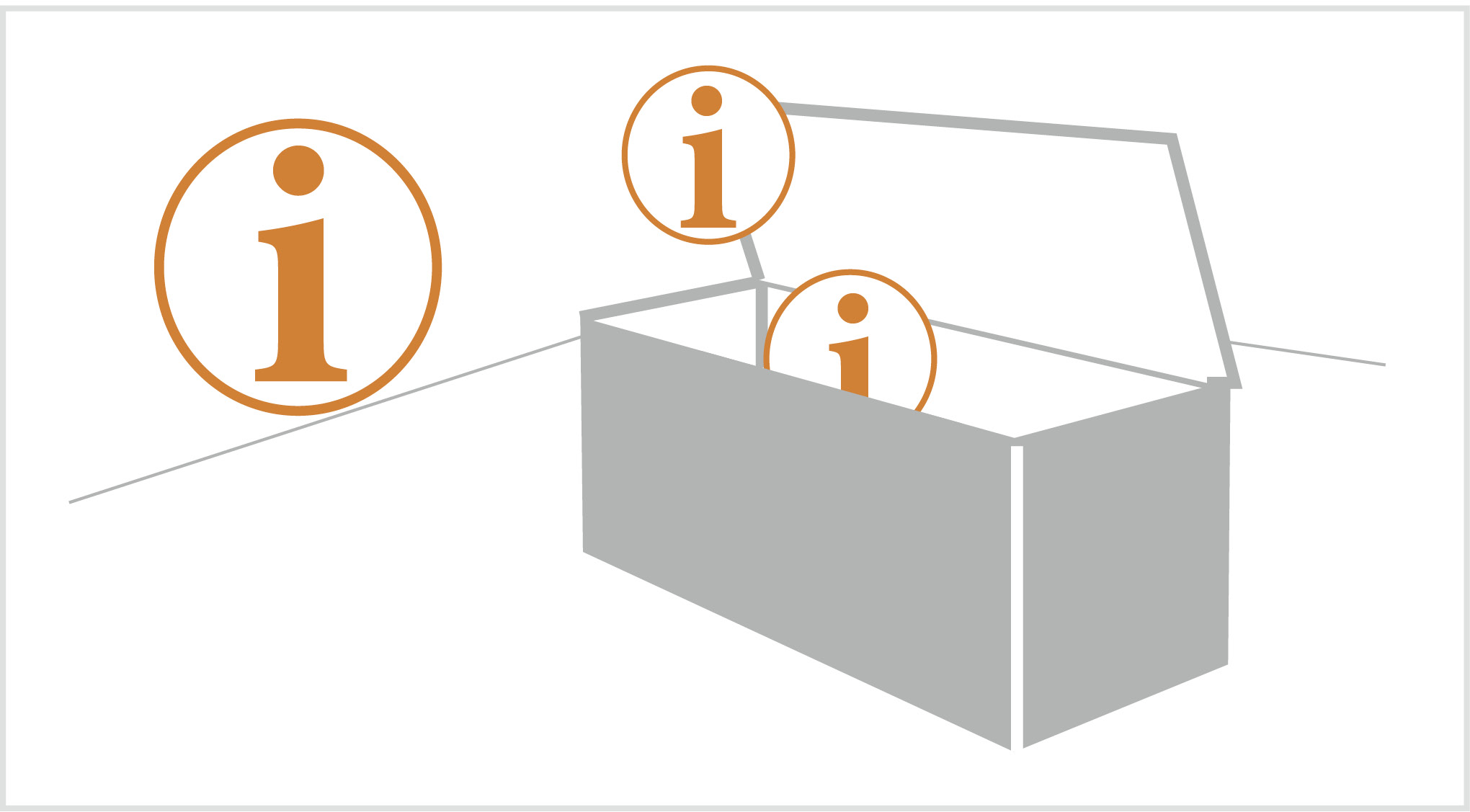 i
i
i